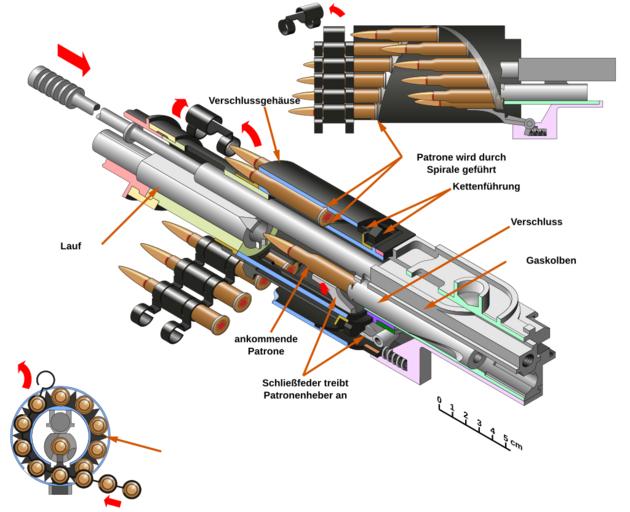 Verschlussgehäuse

Patrone wird durch Spirale geführt

Kettenführung

Verschluss

Gaskolben

Lauf

ankommende Patrone

Schließfeder treibt Patronenheber an

0 1 2 3 4 5 cm