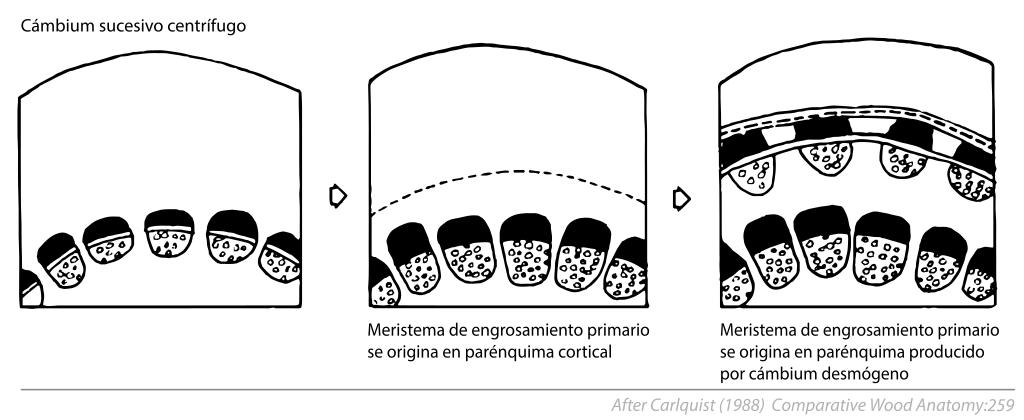 Cámbium sucesivo centrífugo

Meristema de engrosamiento primario se origina en parénquima cortical

Meristema de engrosamiento primario se origina en parénquima producido por cámbium desmógeno

After Carlquist (1988) Comparative Wood Anatomy:259