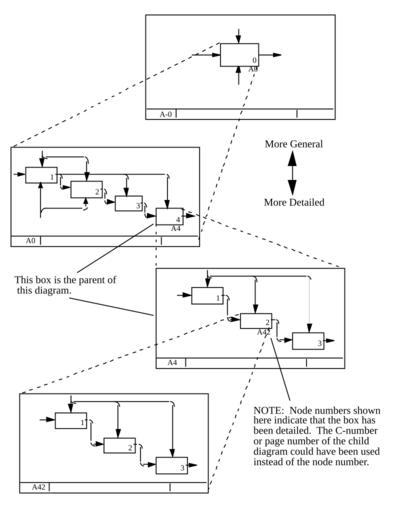 0
A0

A-0

More General

More Detailed

1
2
3
4
A4

A0

This box is the parent of this diagram.

1
2
A42
3

A4

NOTE: Node numbers shown here indicate that the box has been detailed. The C-number or page number of the child diagram could have been used instead of the node number.

1
2
3

A42