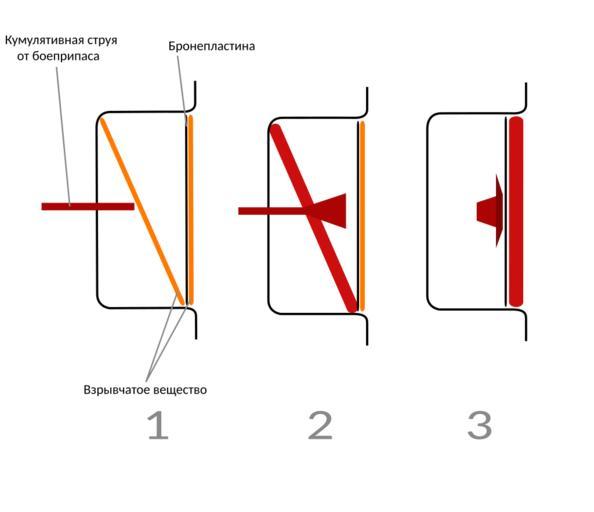 Кумулятивная струя от боеприпаса

Бронепластина

Взрывчатое вещество

1

2

3