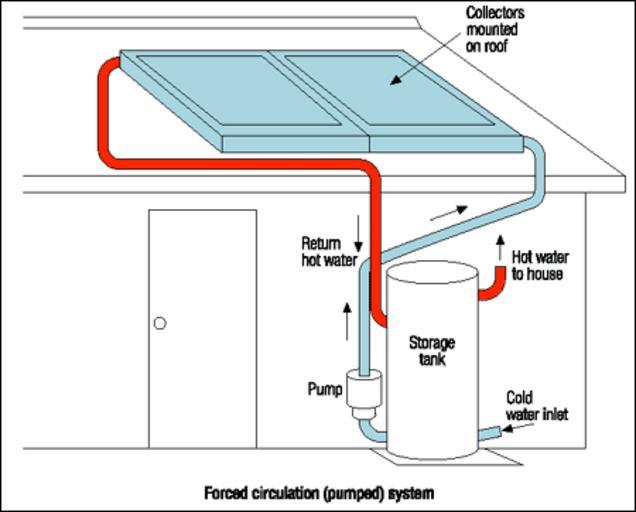 Collectors mounted on roof

Return hot water

Hot water to house

Storage tank

Pump

Cold water inlet

Forced circulation (pumped) system