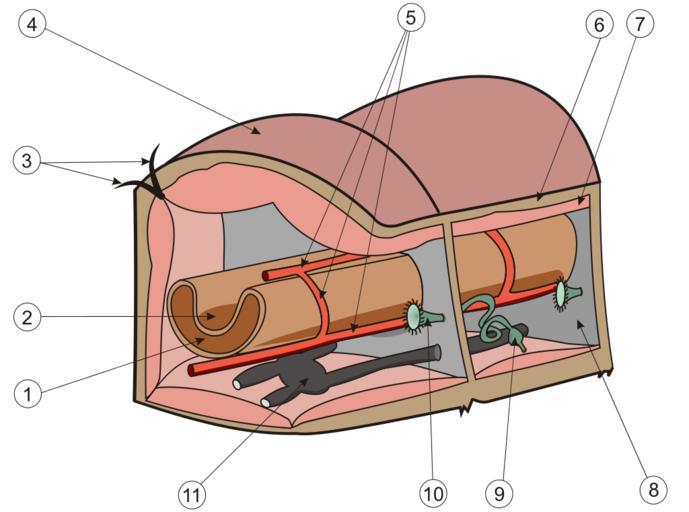 4
5
6
7
3
2
1
11
10
9
8