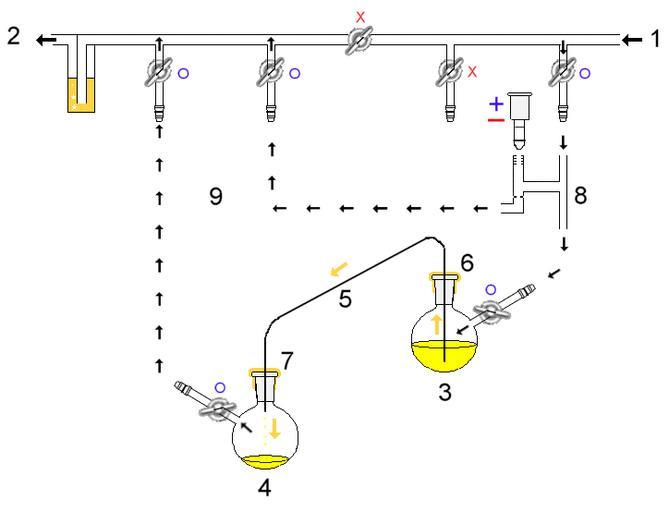 2
X
1
O
O
X
O
+
−
9
8
6
5
O
7
3
O
4