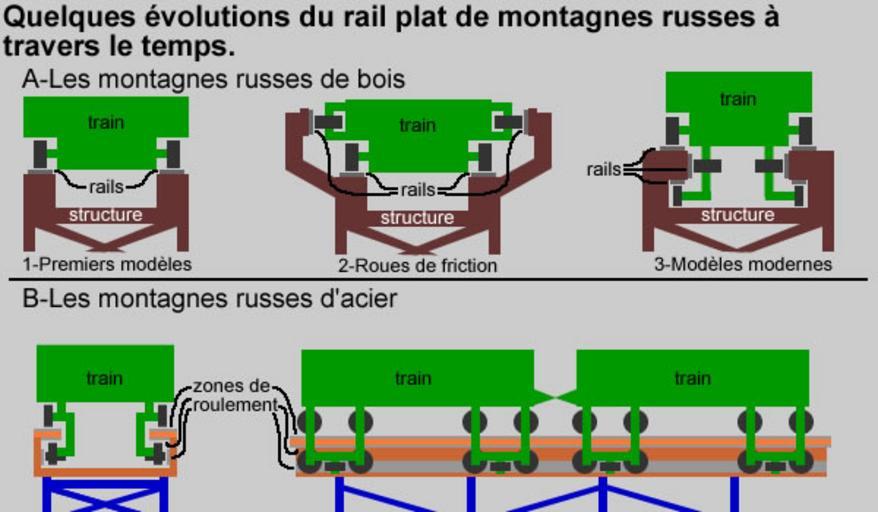 Quelques évolutions du rail plat de montagnes russes à travers le temps.

A-Les montagnes russes de bois

train
rails
structure
1-Premiers modèles

train
rails
structure
2-Roues de friction

train
rails
structure
3-Modèles modernes

B-Les montagnes russes d'acier

train
zones de roulement

train
train