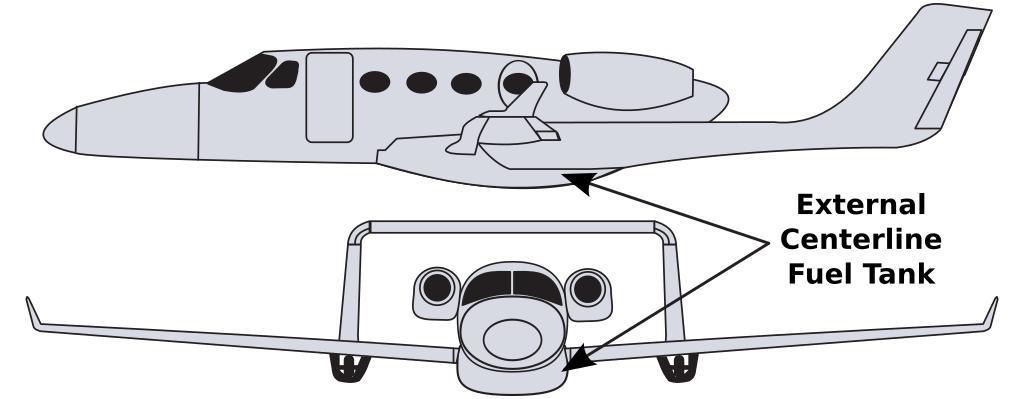 External
Centerline
Fuel Tank