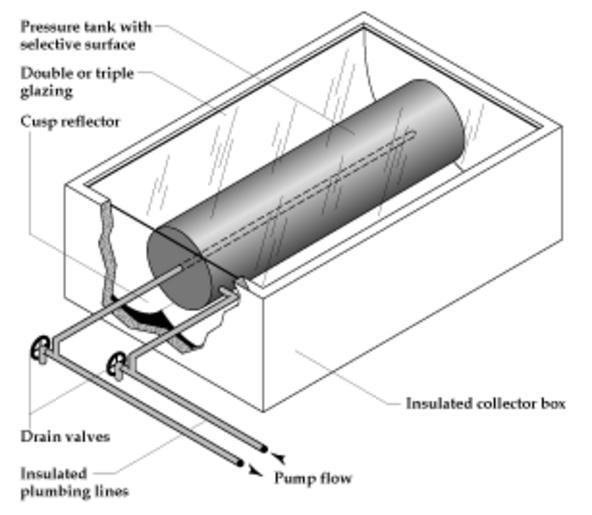 Pressure tank with selective surface

Double or triple glazing

Cusp reflector

Insulated collector box

Drain valves

Insulated plumbing lines

Pump flow