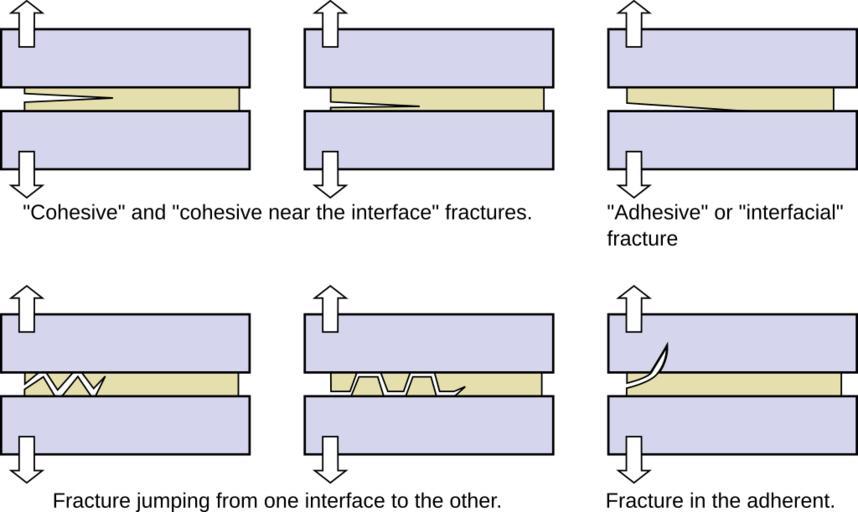 "Cohesive" and "cohesive near the interface" fractures.

"Adhesive" or "interfacial" fracture

Fracture jumping from one interface to the other.

Fracture in the adherent.