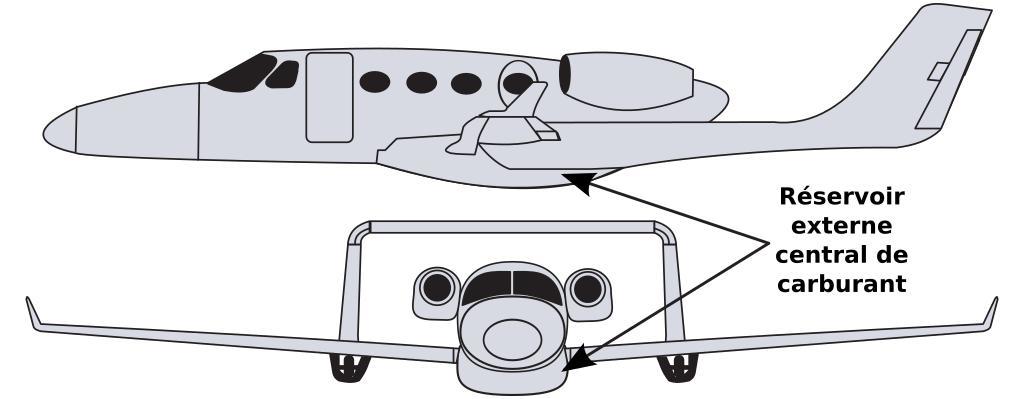 Réservoir
externe
central de
carburant