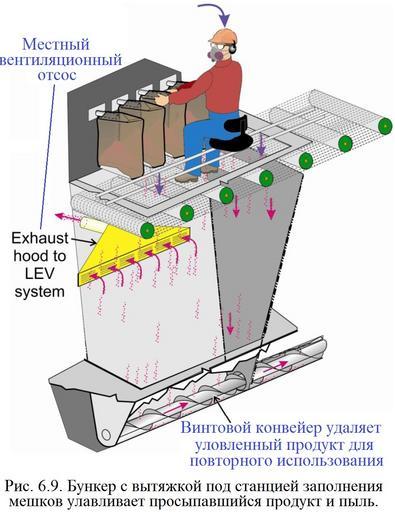 Местный вентиляционный отсос

Exhaust hood to LEV system

Винтовой конвейер удаляет уловленный продукт для повторного использования

Рис. 6.9. Бункер с вытяжкой под станцией заполнения мешков улавливает просыпавшийся продукт и пыль.