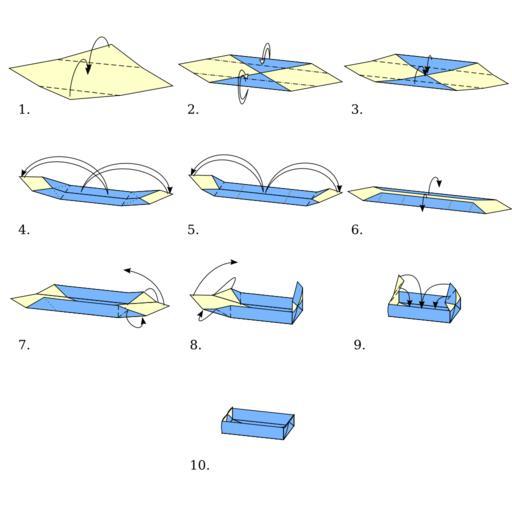 1.

2.

3.

4.

5.

6.

7.

8.

9.

10.