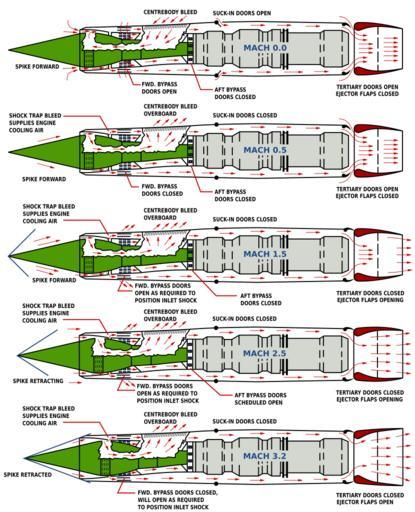 CENTREBODY BLEED
SUCK-IN DOORS OPEN
MACH 0.0
SPIKE FORWARD
FWD. BYPASS DOORS OPEN
AFT BYPASS DOORS CLOSED
TERTIARY DOORS OPEN
EJECTOR FLAPS CLOSED

SHOCK TRAP BLEED SUPPLIES ENGINE COOLING AIR
CENTREBODY BLEED OVERBOARD
SUCK-IN DOORS CLOSED
MACH 0.5
SPIKE FORWARD
FWD. BYPASS DOORS CLOSED
AFT BYPASS DOORS CLOSED
TERTIARY DOORS OPEN
EJECTOR FLAPS CLOSED

SHOCK TRAP BLEED SUPPLIES ENGINE COOLING AIR
CENTREBODY BLEED OVERBOARD
SUCK-IN DOORS CLOSED
MACH 1.5
SPIKE FORWARD
FWD. BYPASS DOORS OPEN AS REQUIRED TO POSITION INLET SHOCK
AFT BYPASS DOORS CLOSED
TERTIARY DOORS CLOSED
EJECTOR FLAPS OPENING

SHOCK TRAP BLEED SUPPLIES ENGINE COOLING AIR
CENTREBODY BLEED OVERBOARD
SUCK-IN DOORS CLOSED
MACH 2.5
SPIKE RETRACTING
FWD. BYPASS DOORS OPEN AS REQUIRED TO POSITION INLET SHOCK
AFT BYPASS DOORS SCHEDULED OPEN
TERTIARY DOORS CLOSED
EJECTOR FLAPS OPENING

SHOCK TRAP BLEED SUPPLIES ENGINE COOLING AIR
CENTREBODY BLEED OVERBOARD
SUCK-IN DOORS CLOSED
MACH 3.2
SPIKE RETRACTED
FWD. BYPASS DOORS CLOSED, WILL OPEN AS REQUIRED TO POSITION INLET SHOCK
TERTIARY DOORS CLOSED
EJECTOR FLAPS OPEN