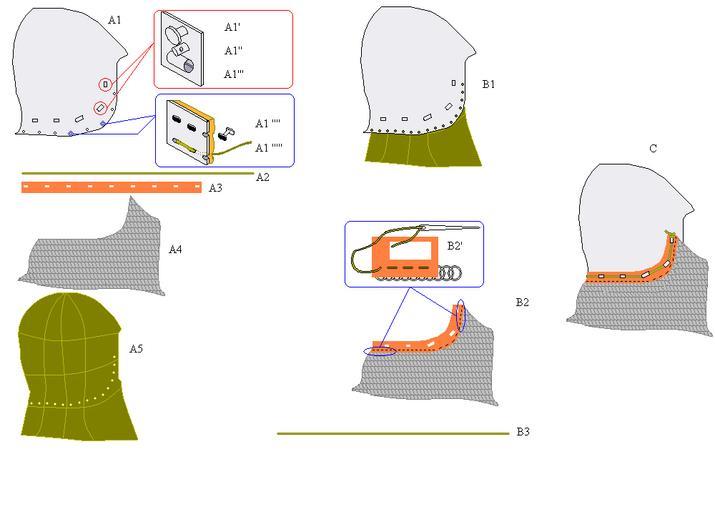 A1

A1'

A1''

A1'''

A1 ''''

A1 '''''

A2

A3

A4

A5

B1

B2'

B2

B3

C