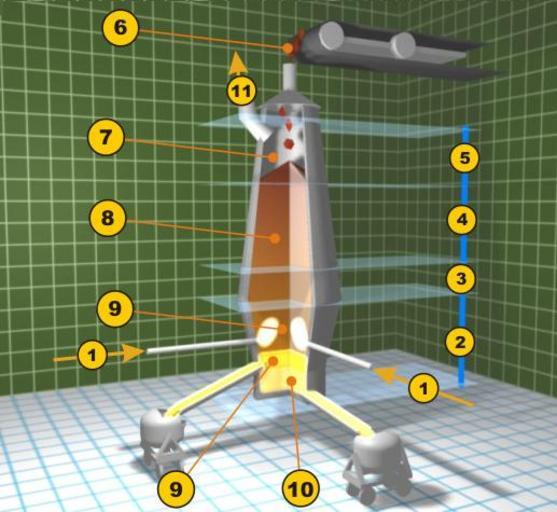 6
11
7
5
8
4
3
9
2
1
1
9
10